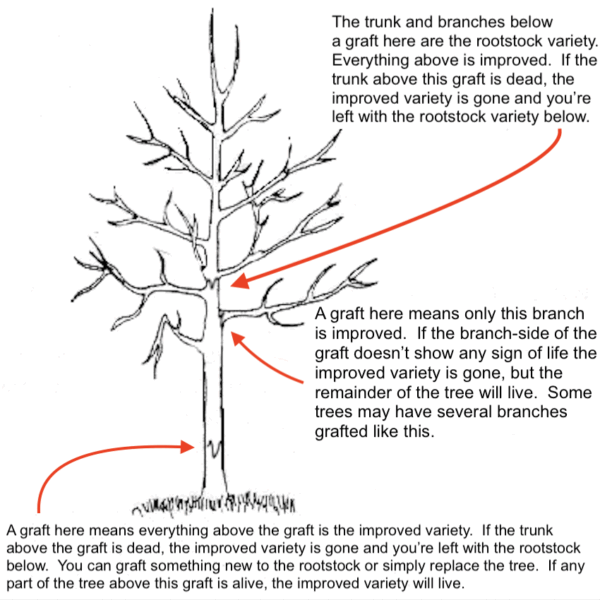 The trunk and branches below a graft here are the rootstock variety. Everything above is improved. If the trunk above this graft is dead, the improved variety is gone and you're left with the rootstock variety below.

A graft here means only this branch is improved. If the branch-side of the graft doesn't show any sign of life the improved variety is gone, but the remainder of the tree will live. Some trees may have several branches grafted like this.

A graft here means everything above the graft is the improved variety. If the trunk above the graft is dead, the improved variety is gone and you're left with the rootstock below. You can graft something new to the rootstock or simply replace the tree. If any part of the tree above this graft is alive, the improved variety will live.